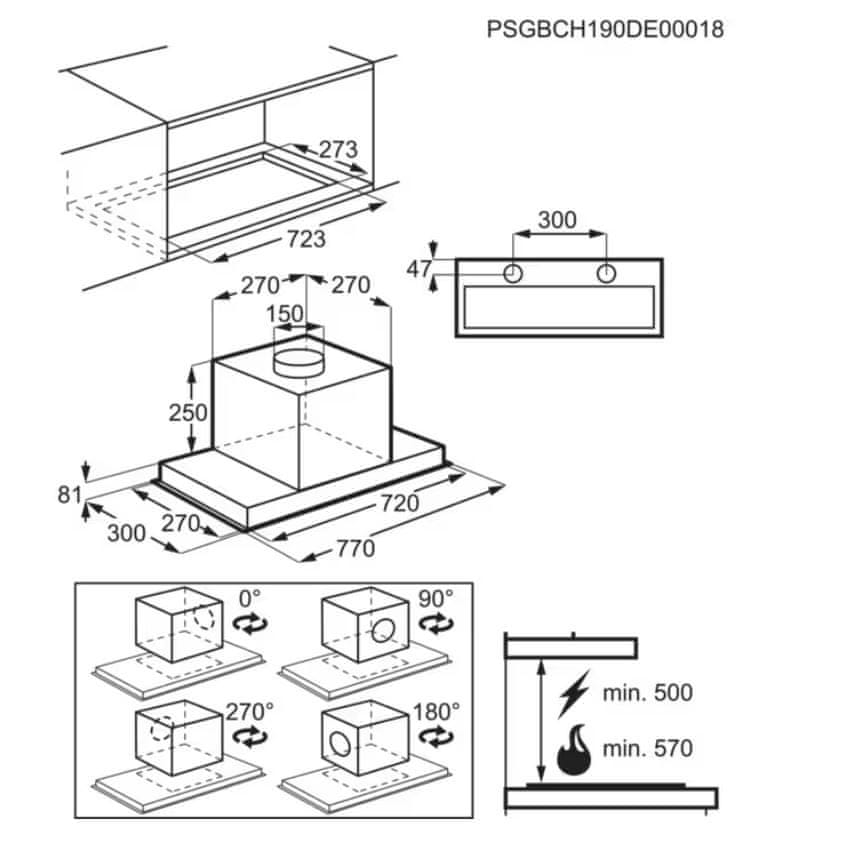 PSGBCH190DE00018

273
723

300
47

270
270
150
250
81
300
270
720
770

0°
90°
270°
180°

min. 500
min. 570