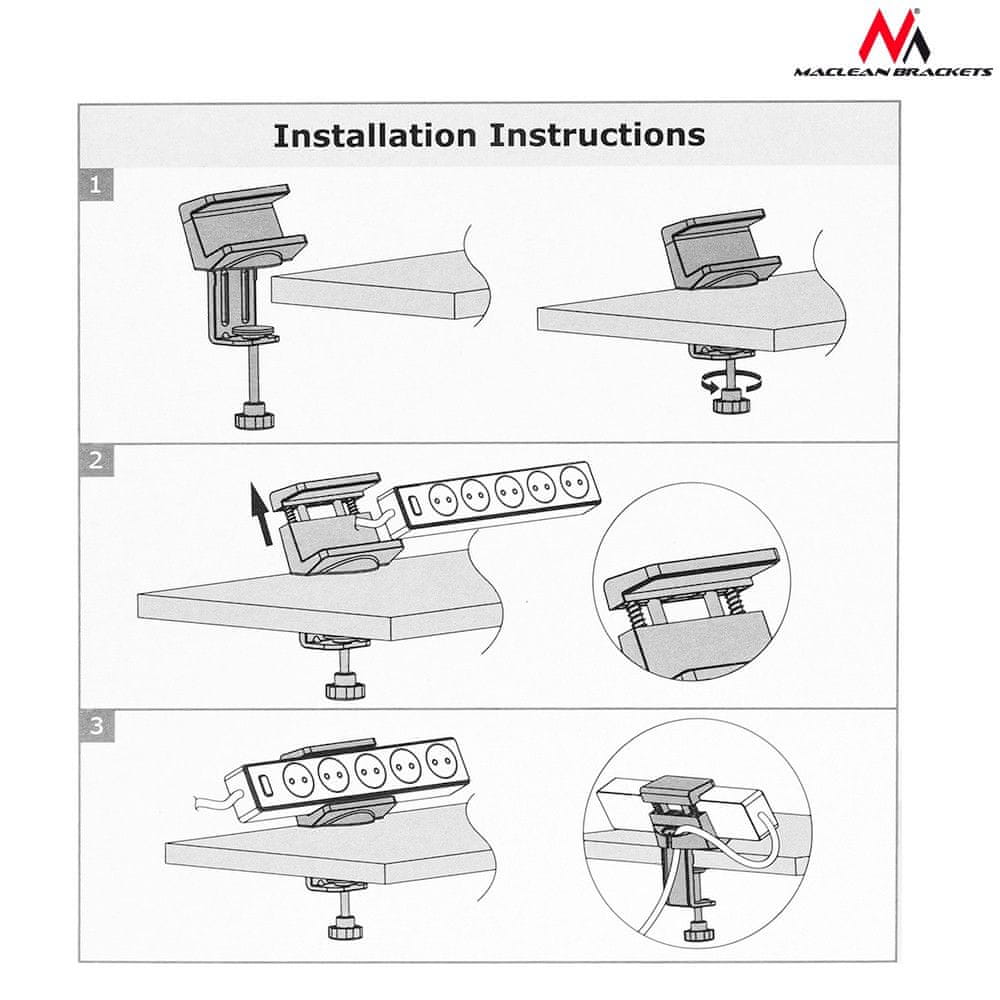 MACLEAN BRACKETS

Installation Instructions

1

2

3