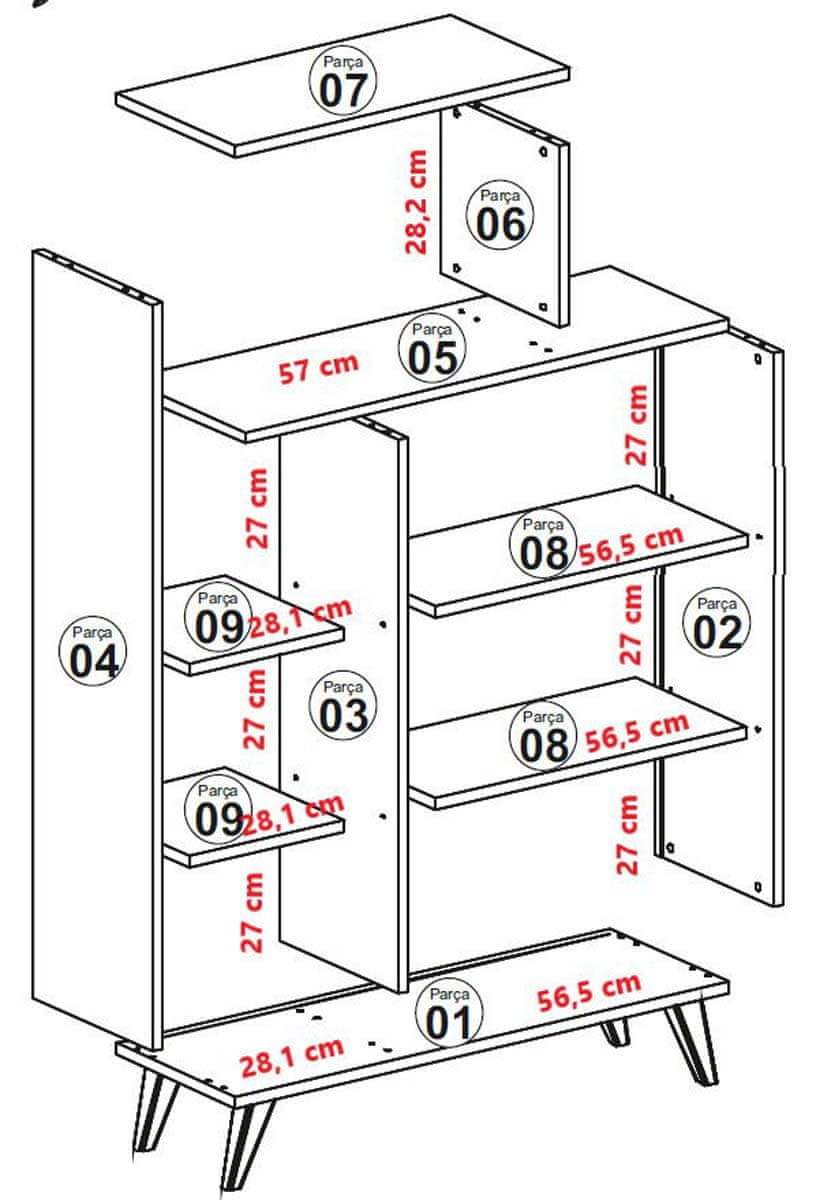 Parça
07

28,2 cm

Parça
06

Parça
05

57 cm

27 cm

27 cm

Parça
08
56,5 cm

Parça
04

Parça
09
28,1 cm

27 cm

Parça
02

27 cm

Parça
03

Parça
08
56,5 cm

Parça
09
28,1 cm

27 cm

27 cm

Parça
01

56,5 cm

28,1 cm