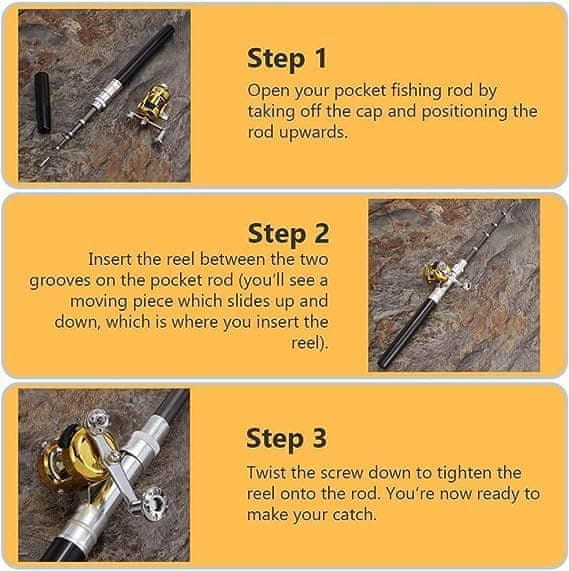 Step 1

Open your pocket fishing rod by taking off the cap and positioning the rod upwards.

Step 2

Insert the reel between the two grooves on the pocket rod (you'll see a moving piece which slides up and down, which is where you insert the reel).

Step 3

Twist the screw down to tighten the reel onto the rod. You're now ready to make your catch.