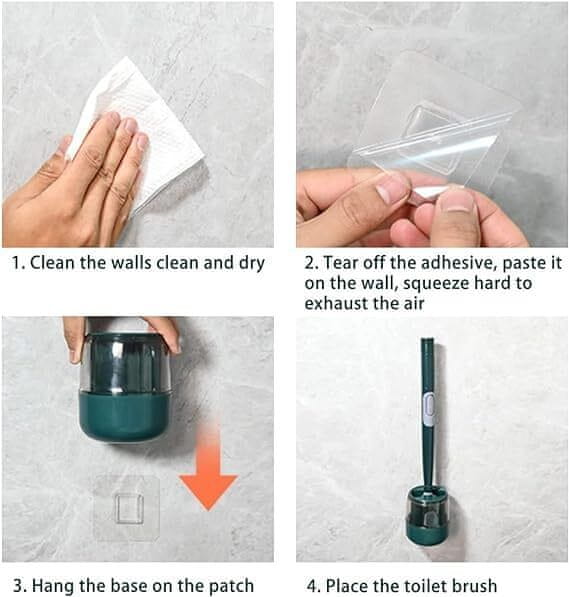 1. Clean the walls clean and dry

2. Tear off the adhesive, paste it on the wall, squeeze hard to exhaust the air

3. Hang the base on the patch

4. Place the toilet brush