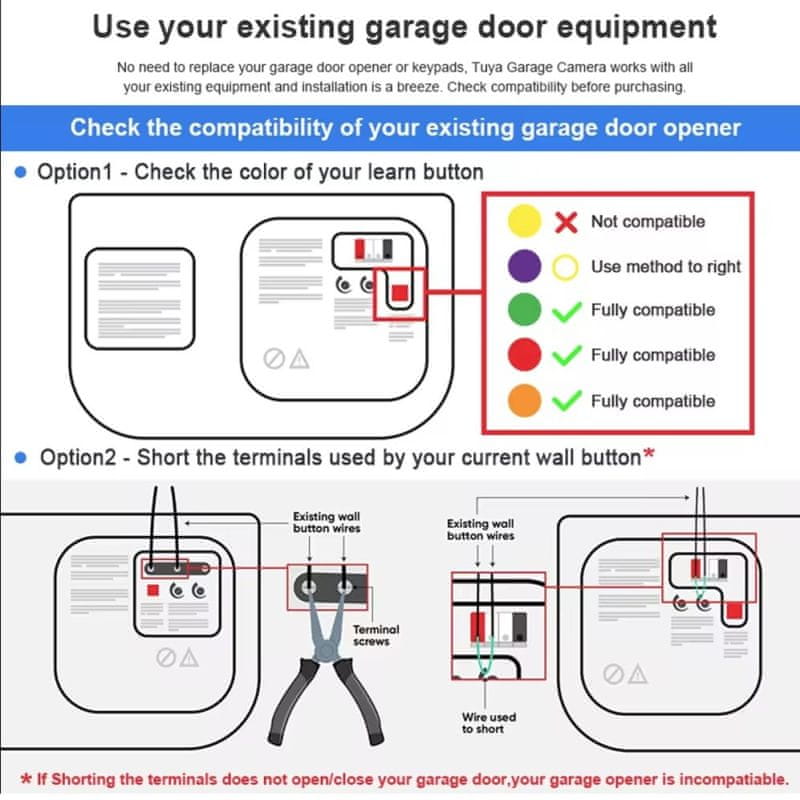 Use your existing garage door equipment

No need to replace your garage door opener or keypads, Tuya Garage Camera works with all your existing equipment and installation is a breeze. Check compatibility before purchasing.

Check the compatibility of your existing garage door opener

Option1 - Check the color of your learn button

Not compatible
Use method to right
Fully compatible
Fully compatible
Fully compatible

Option2 - Short the terminals used by your current wall button*

Existing wall button wires

Terminal screws

Existing wall button wires

Wire used to short

* If Shorting the terminals does not open/close your garage door,your garage opener is incompatiable.