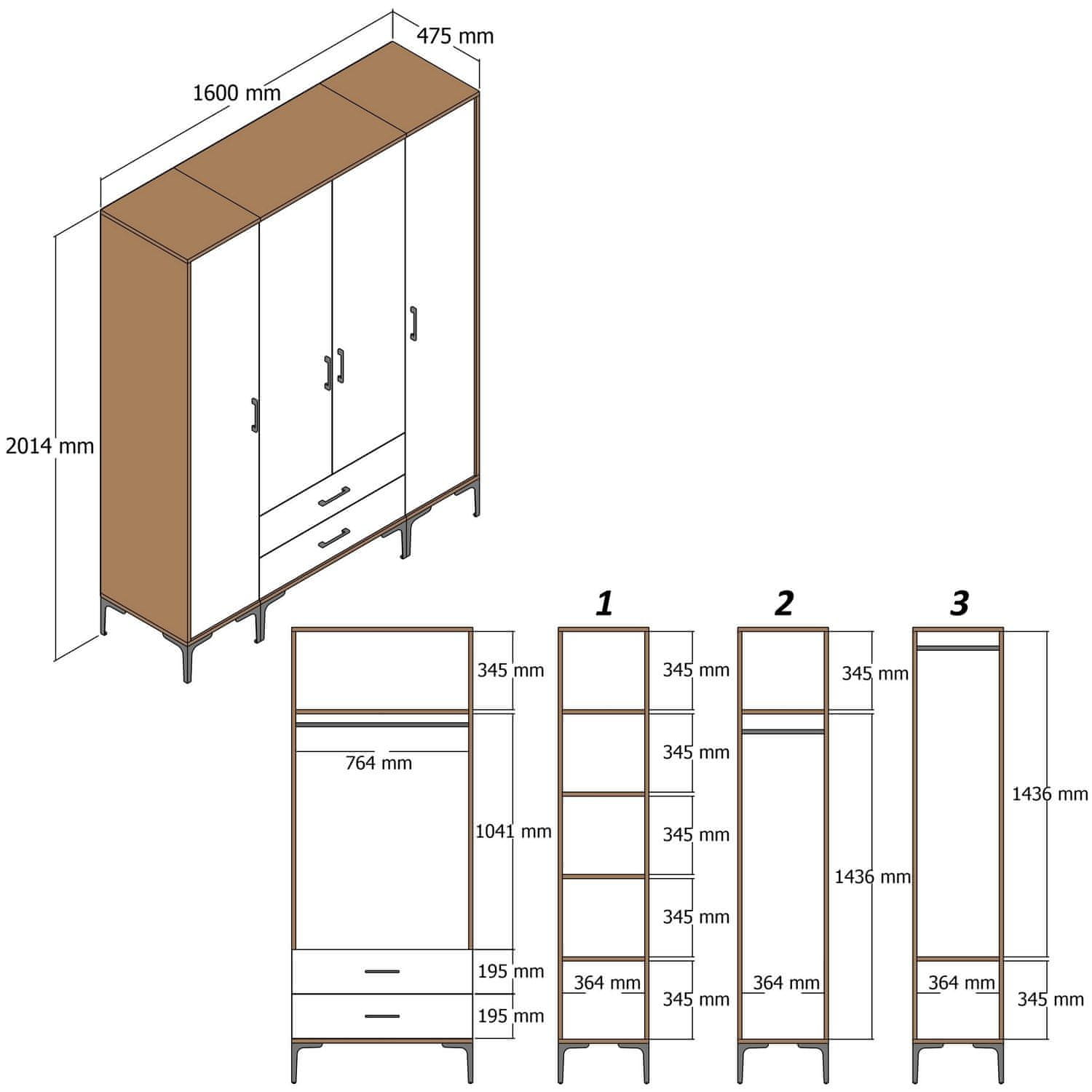 475 mm
1600 mm
2014 mm

345 mm
764 mm
1041 mm
195 mm
195 mm

1
345 mm
345 mm
345 mm
345 mm
364 mm
345 mm

2
345 mm
1436 mm
364 mm

3
1436 mm
364 mm
345 mm