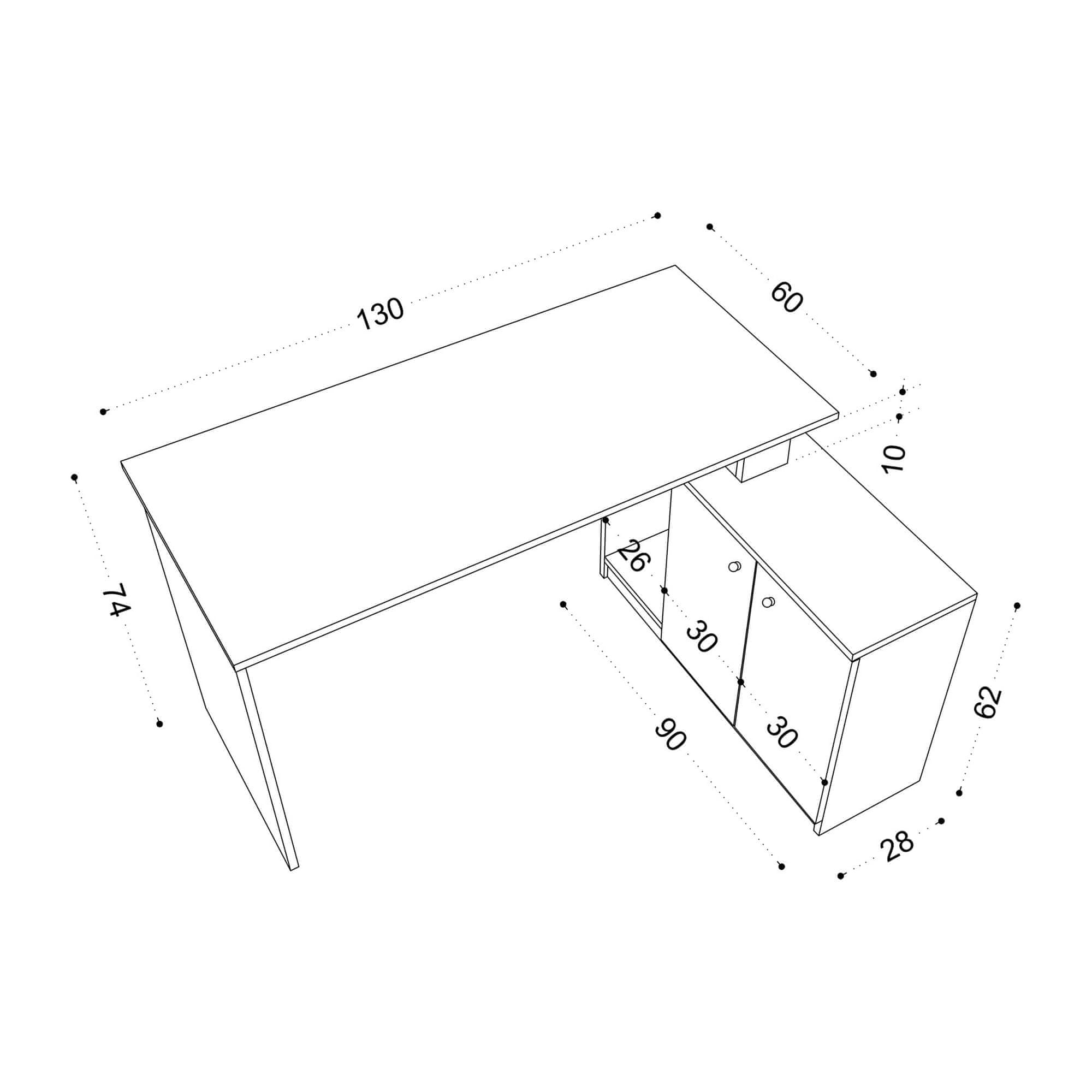 130

60

10

74

26

30

30

90

62

28