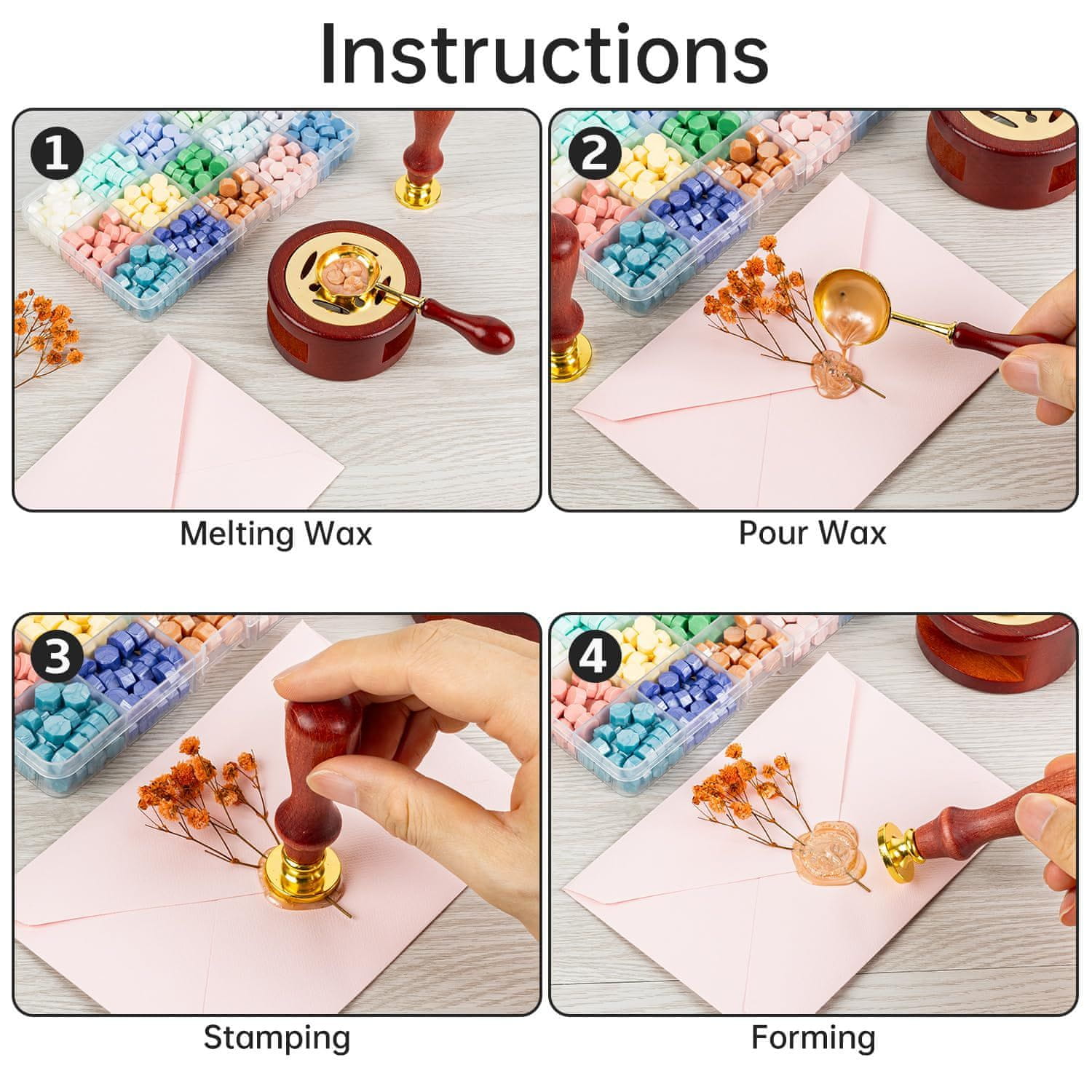 Instructions

1
Melting Wax

2
Pour Wax

3
Stamping

4
Forming