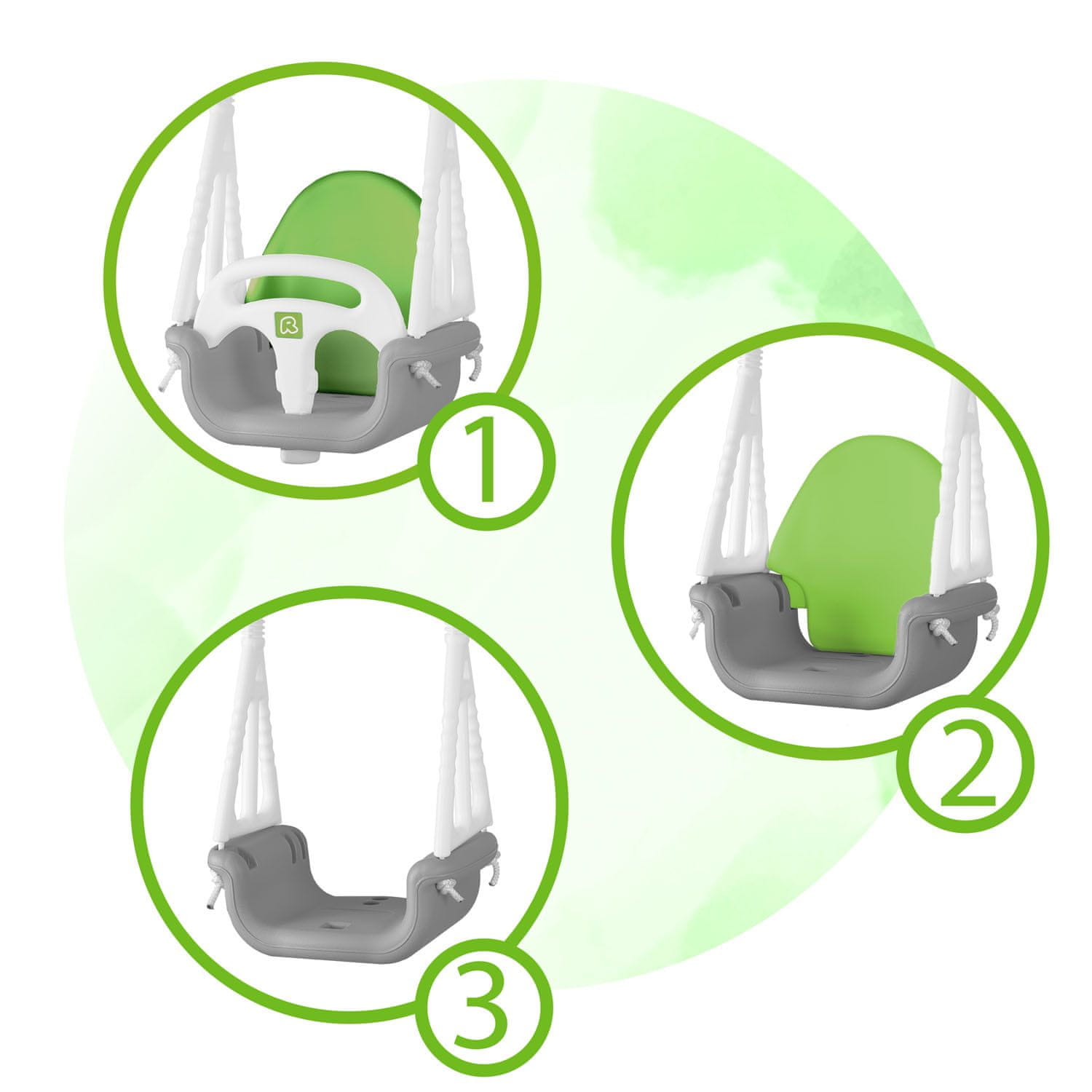 R

1

2

3