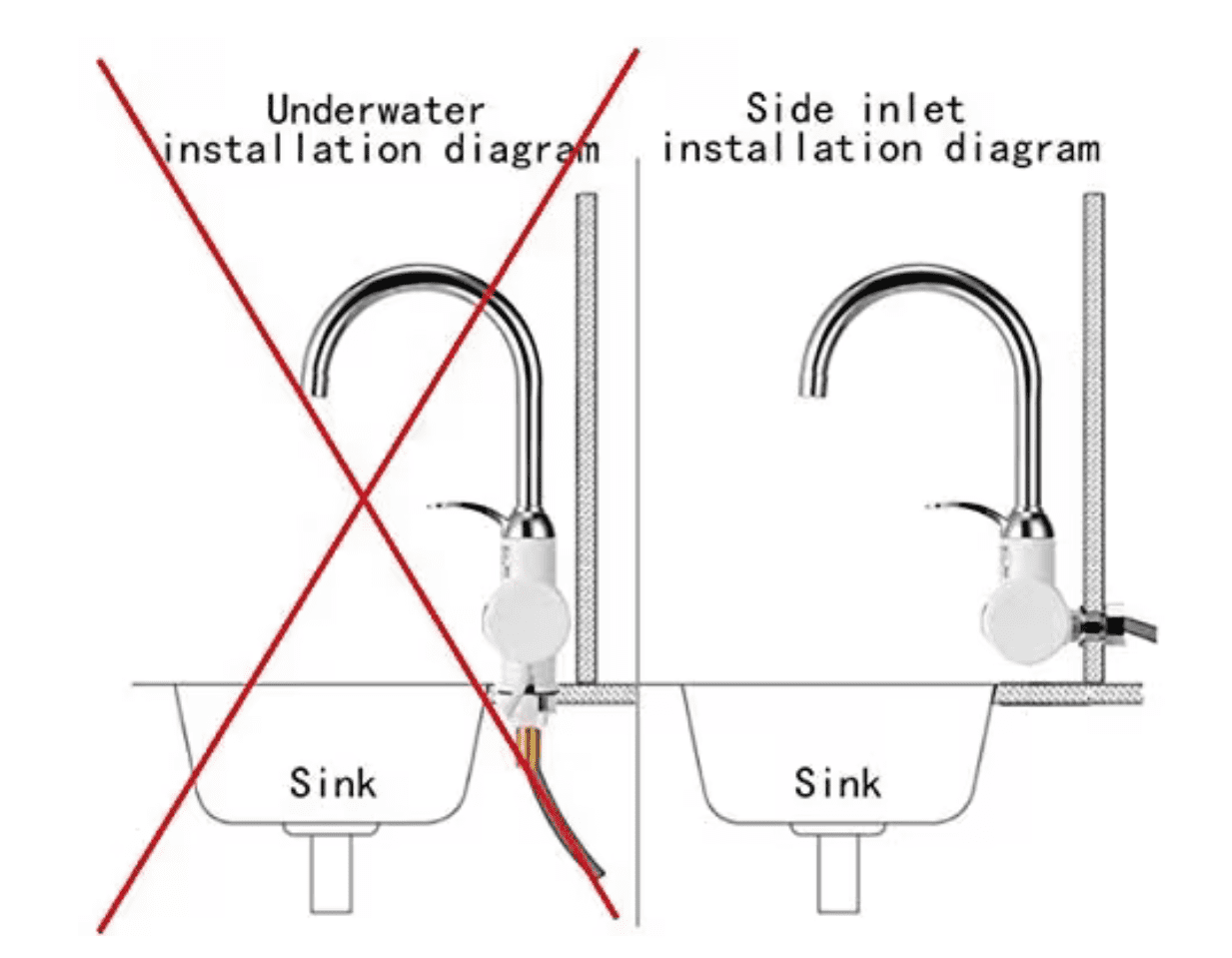 Underwater installation diagram

Sink

Side inlet installation diagram

Sink