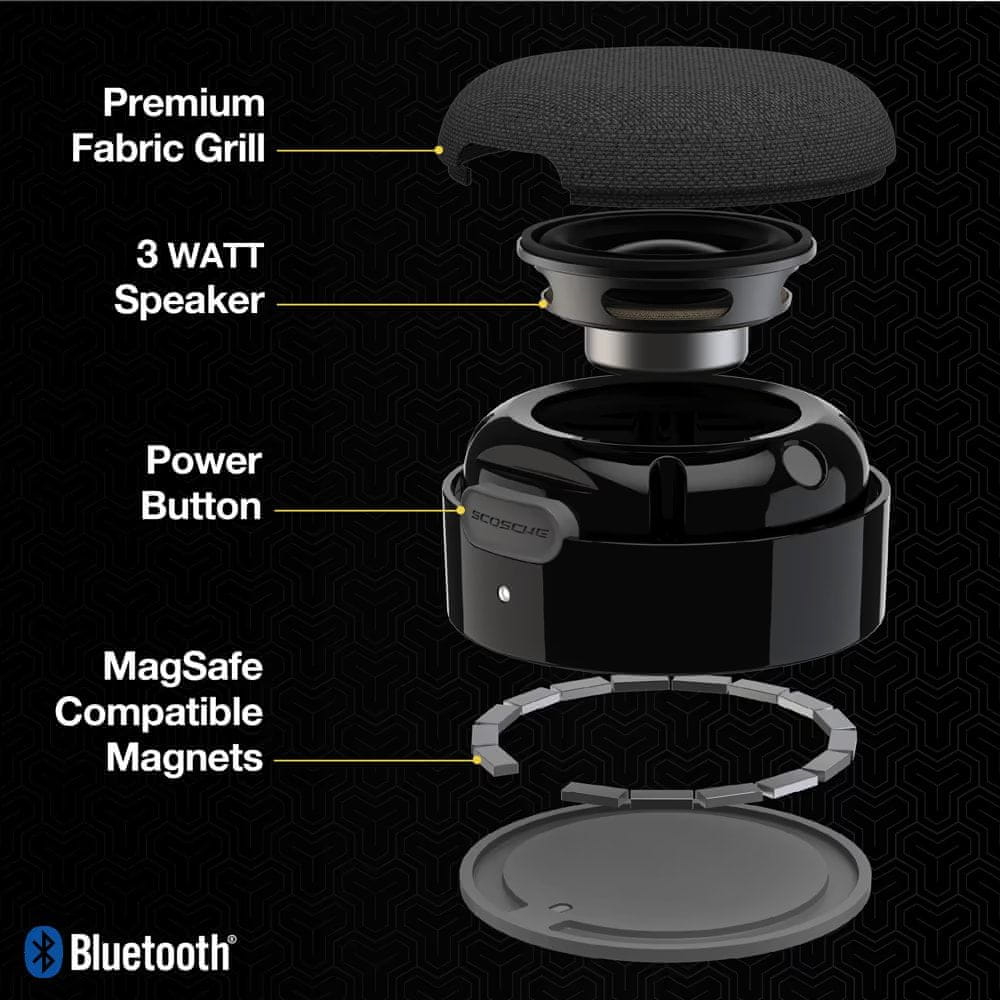 Premium Fabric Grill

3 WATT Speaker

Power Button

SCOSCHE

MagSafe Compatible Magnets

Bluetooth®