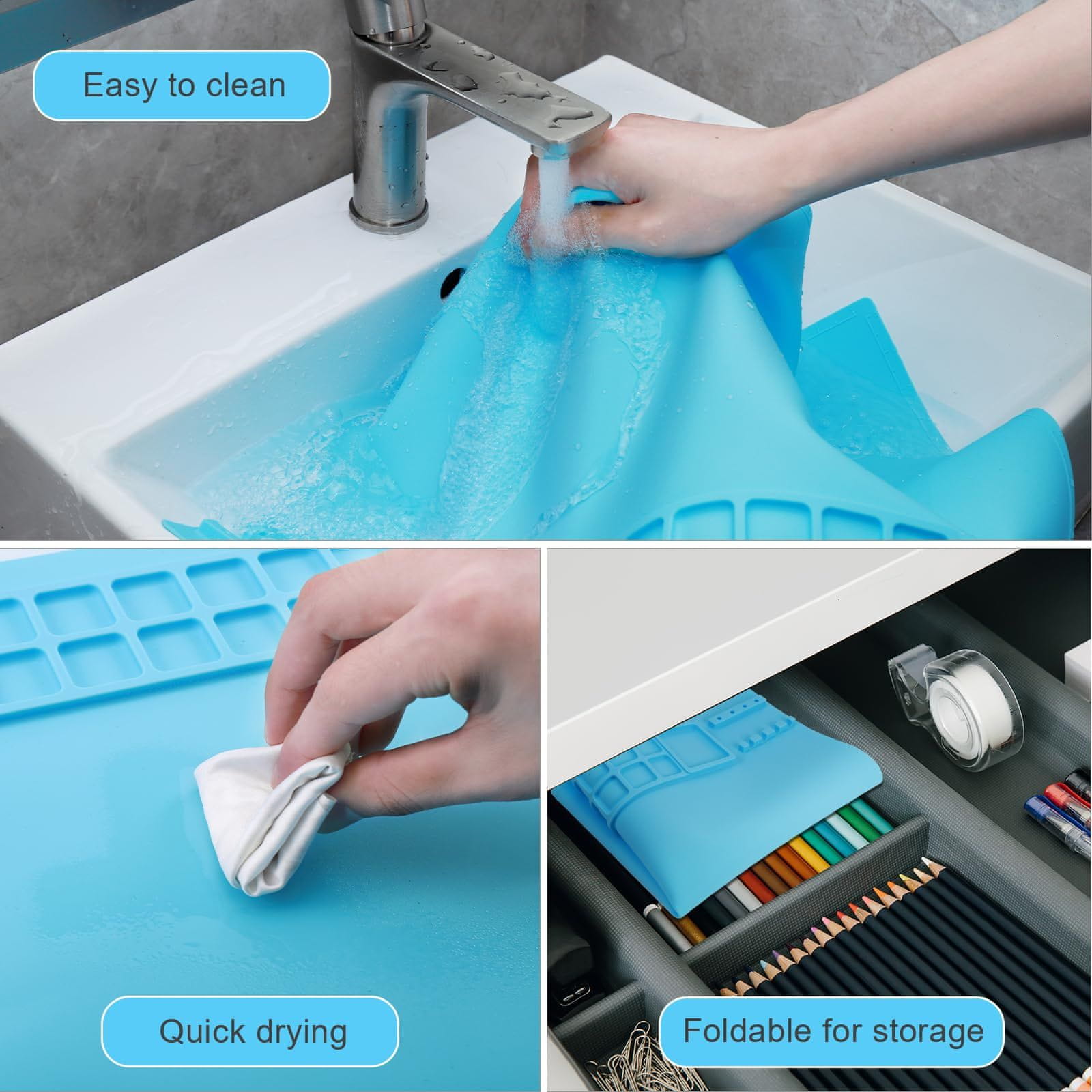 Easy to clean

Quick drying

Foldable for storage