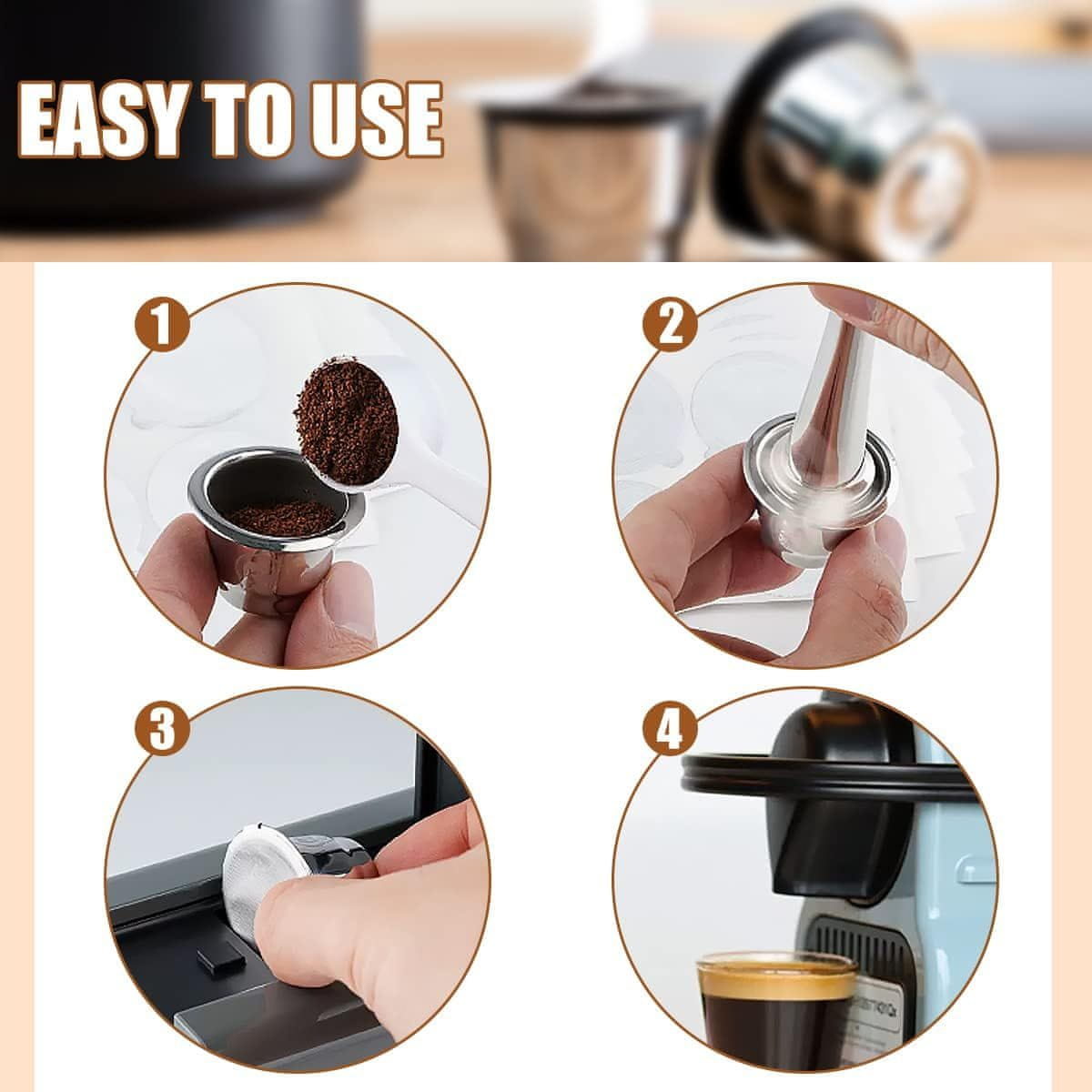 EASY TO USE

1

2

3

4