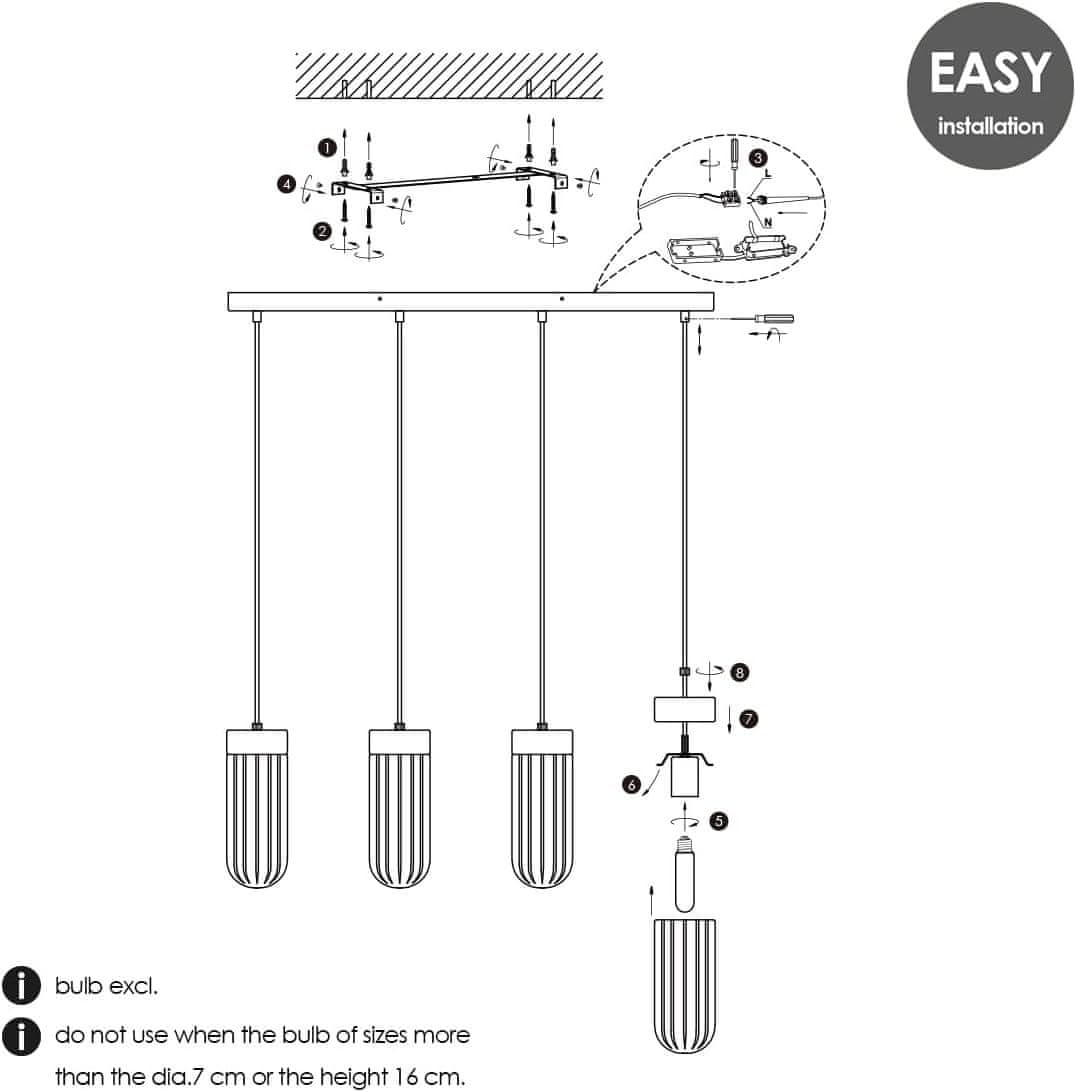 EASY
installation

1
4
2
3
L
N

8
7
6
5

bulb excl.

do not use when the bulb of sizes more than the dia.7 cm or the height 16 cm.