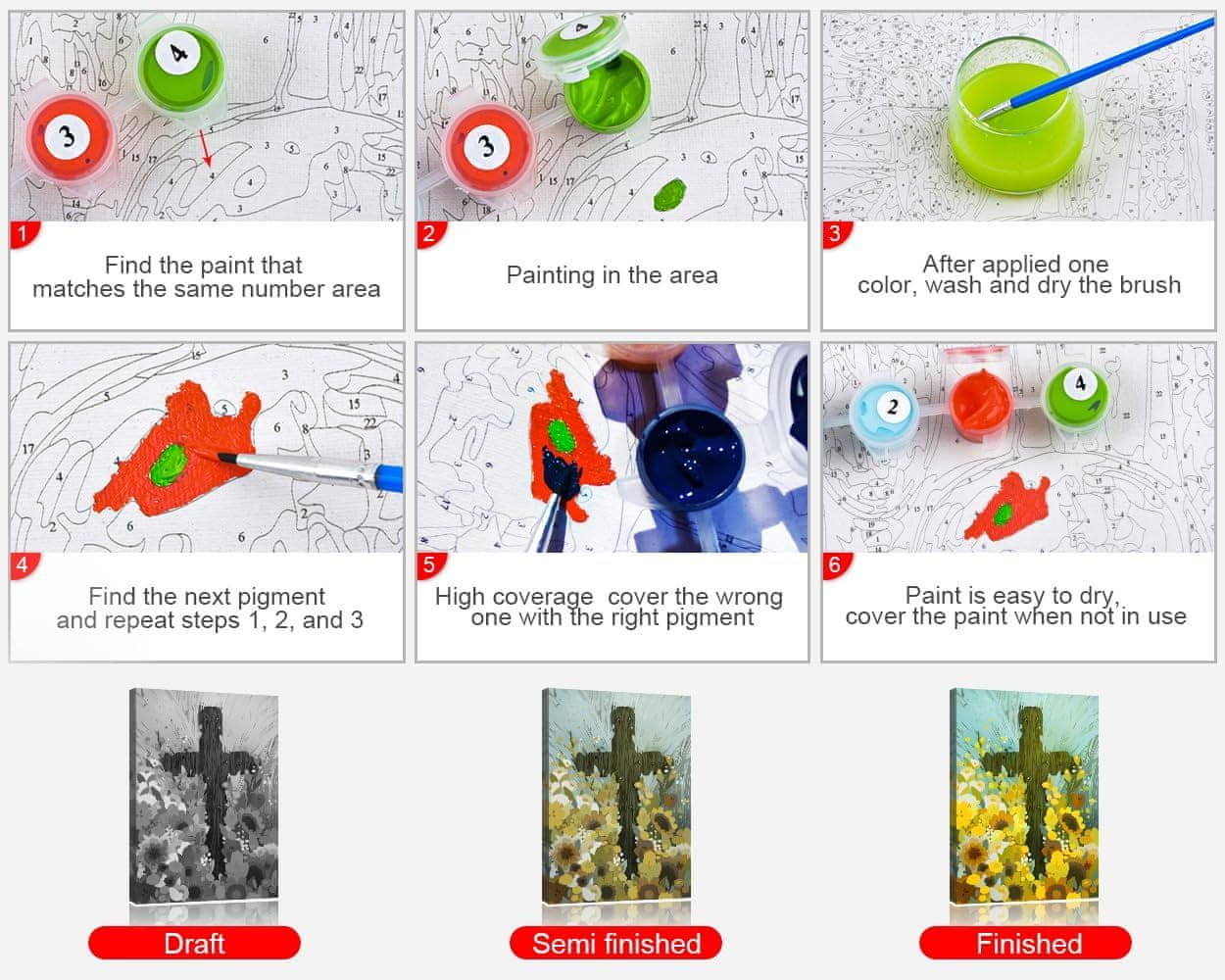 1
Find the paint that matches the same number area

2
Painting in the area

3
After applied one color, wash and dry the brush

4
Find the next pigment and repeat steps 1, 2, and 3

5
High coverage cover the wrong one with the right pigment

6
Paint is easy to dry, cover the paint when not in use

Draft

Semi finished

Finished