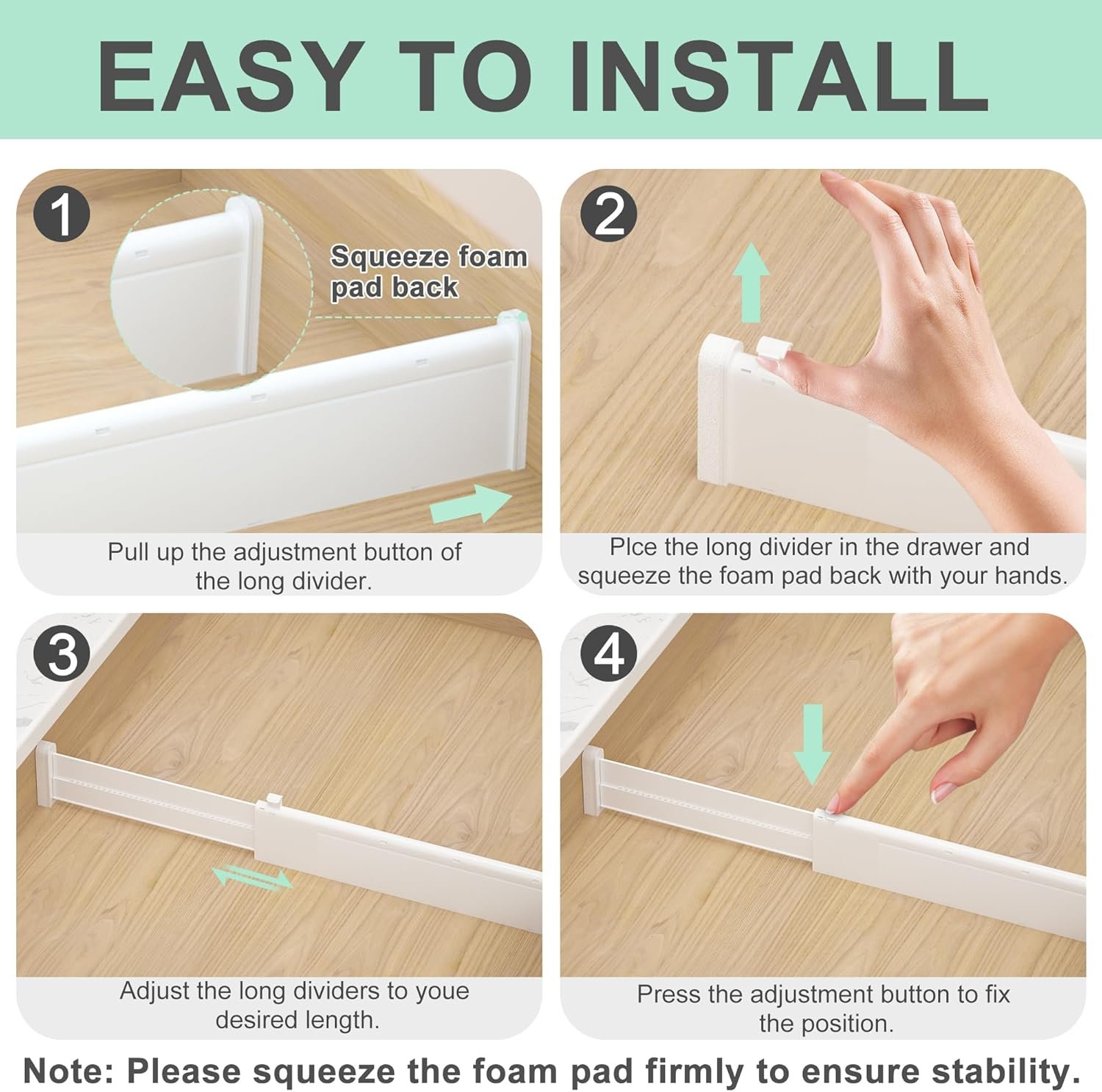 EASY TO INSTALL

1

Squeeze foam pad back

Pull up the adjustment button of the long divider.

2

Plce the long divider in the drawer and squeeze the foam pad back with your hands.

3

Adjust the long dividers to youe desired length.

4

Press the adjustment button to fix the position.

Note: Please squeeze the foam pad firmly to ensure stability.