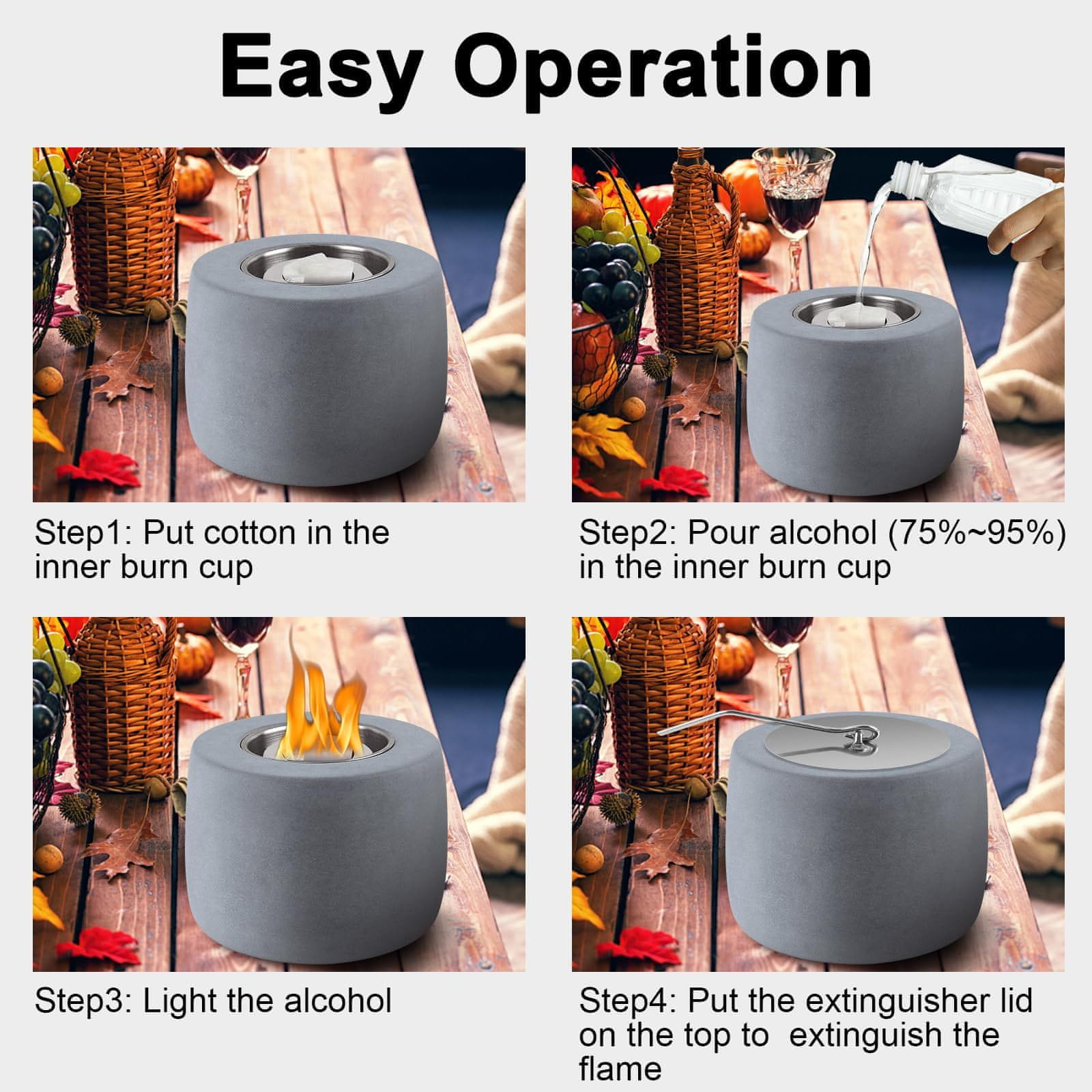 Easy Operation

Step1: Put cotton in the inner burn cup

Step2: Pour alcohol (75%~95%) in the inner burn cup

Step3: Light the alcohol

Step4: Put the extinguisher lid on the top to  extinguish the flame