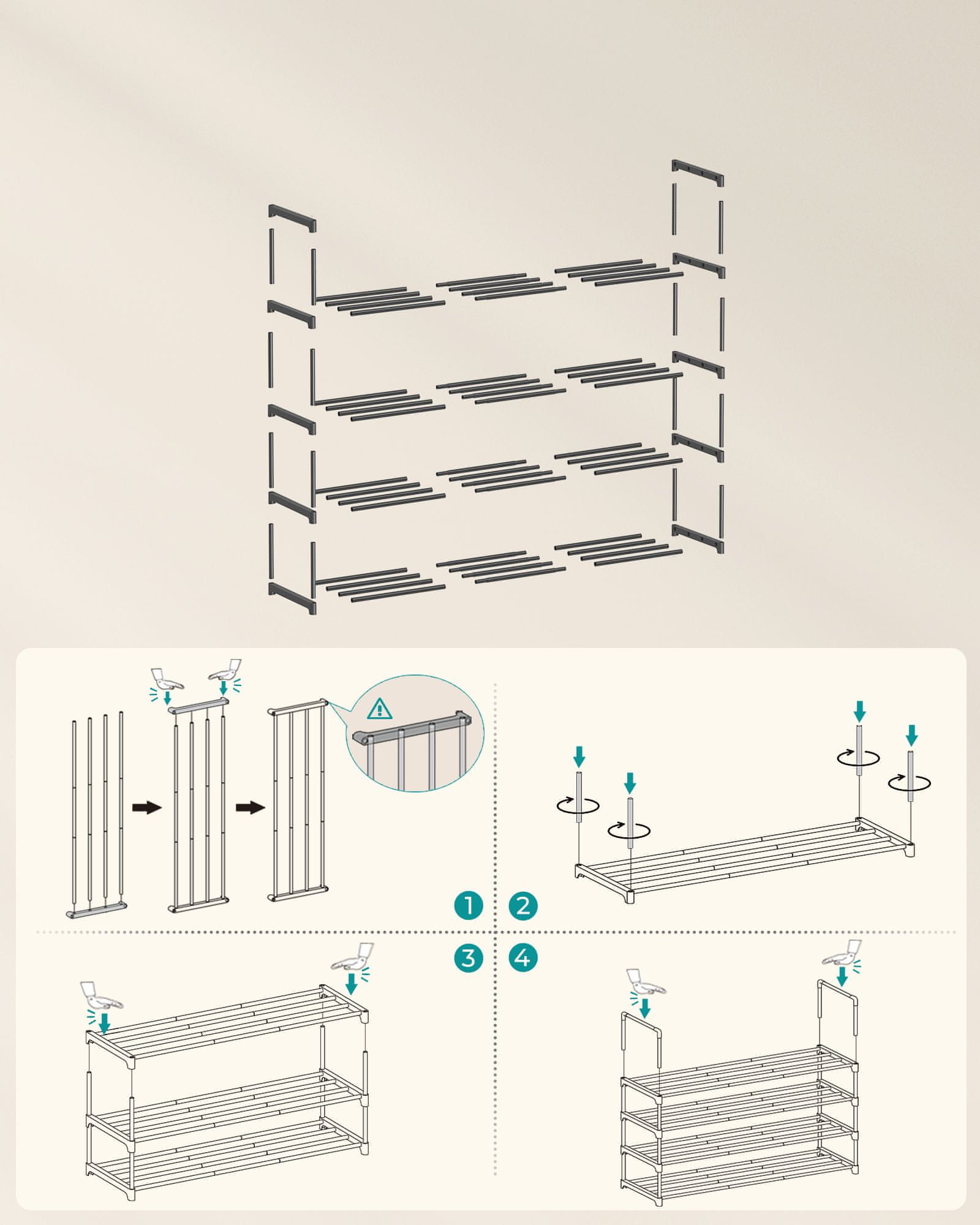 1 2
3 4