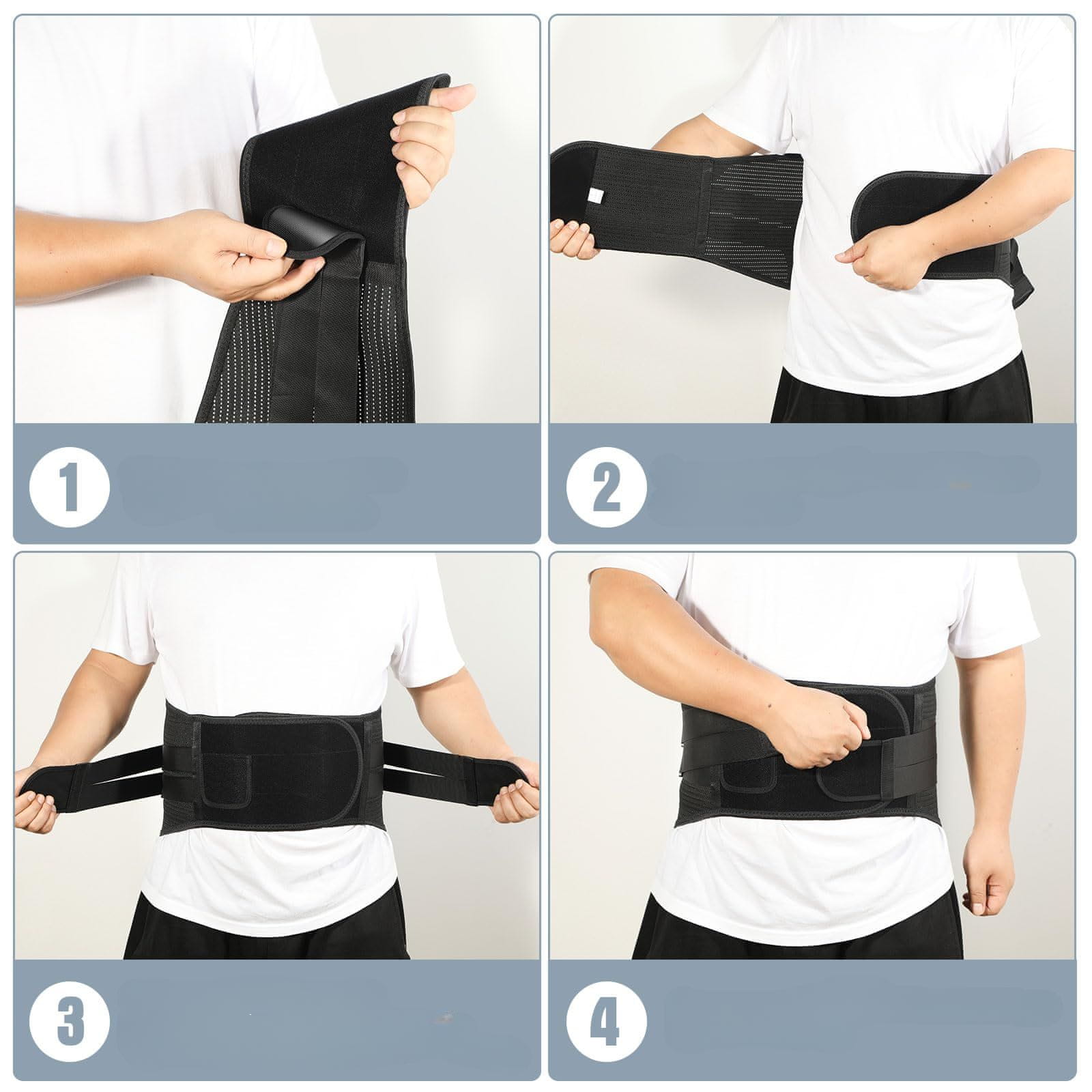 1

2

3

4