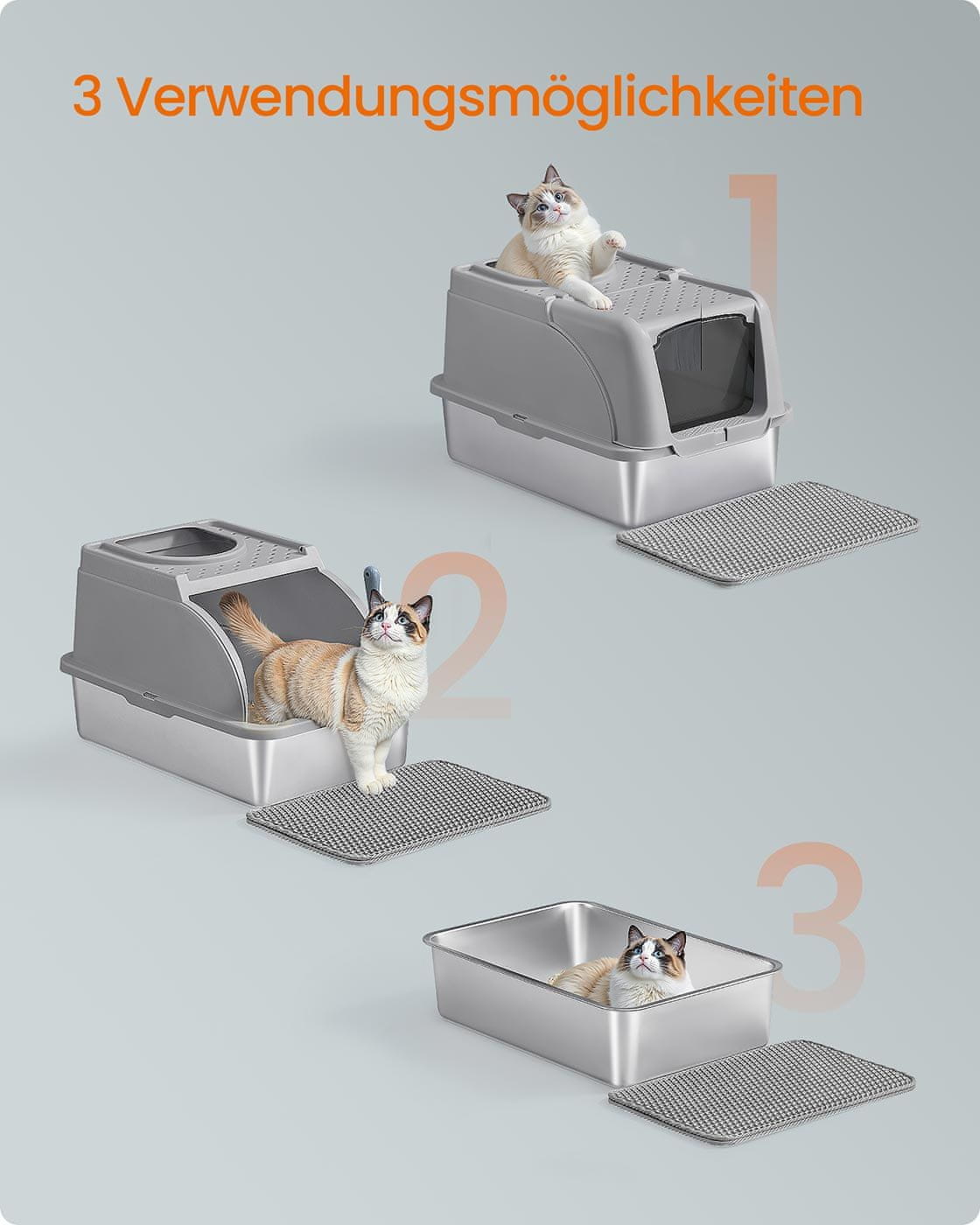 3 Verwendungsmöglichkeiten

1

2

3