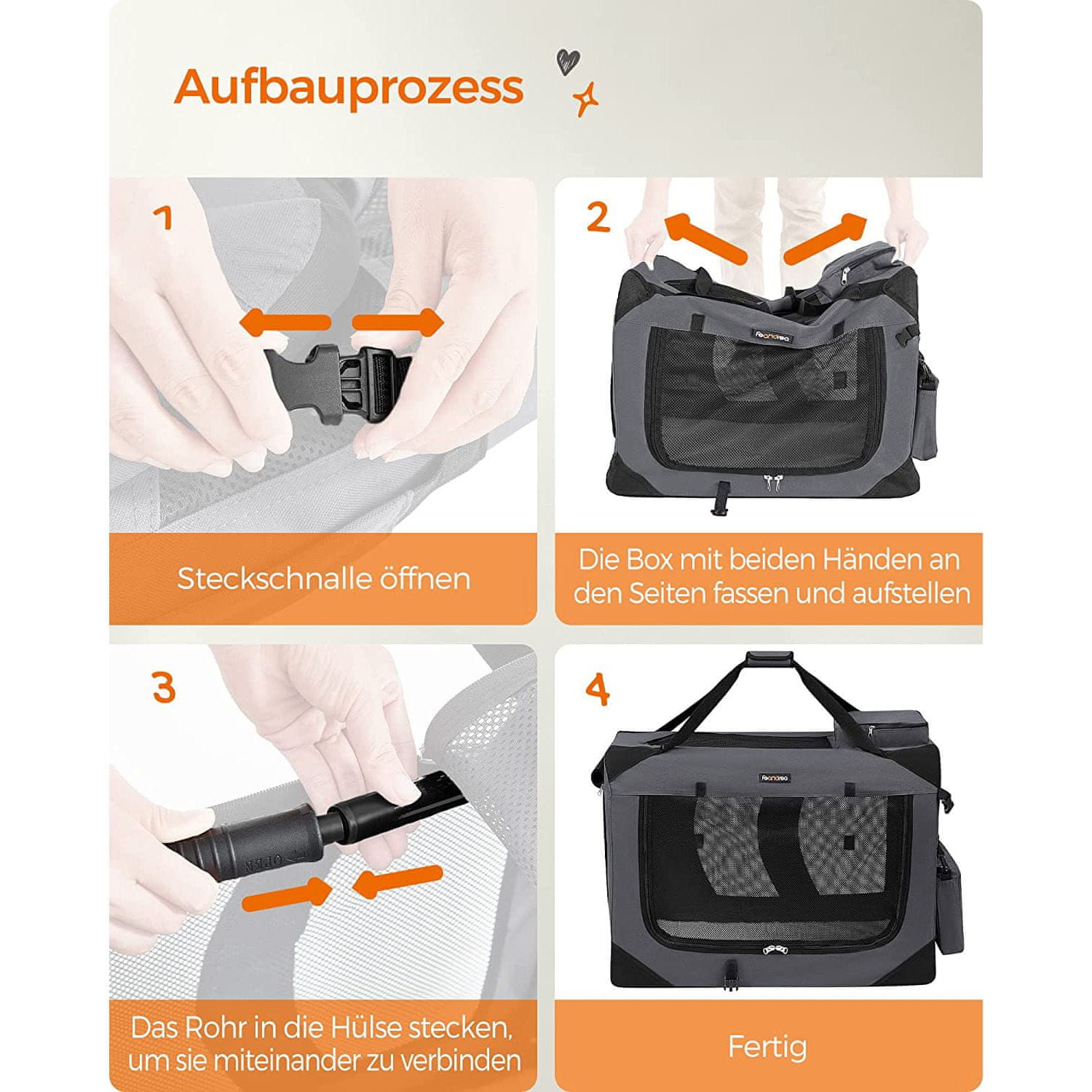 Aufbauprozess

1

Steckschnalle öffnen

2

feandrea

Die Box mit beiden Händen an den Seiten fassen und aufstellen

3

OPEN

Das Rohr in die Hülse stecken, um sie miteinander zu verbinden

4

feandrea

Fertig