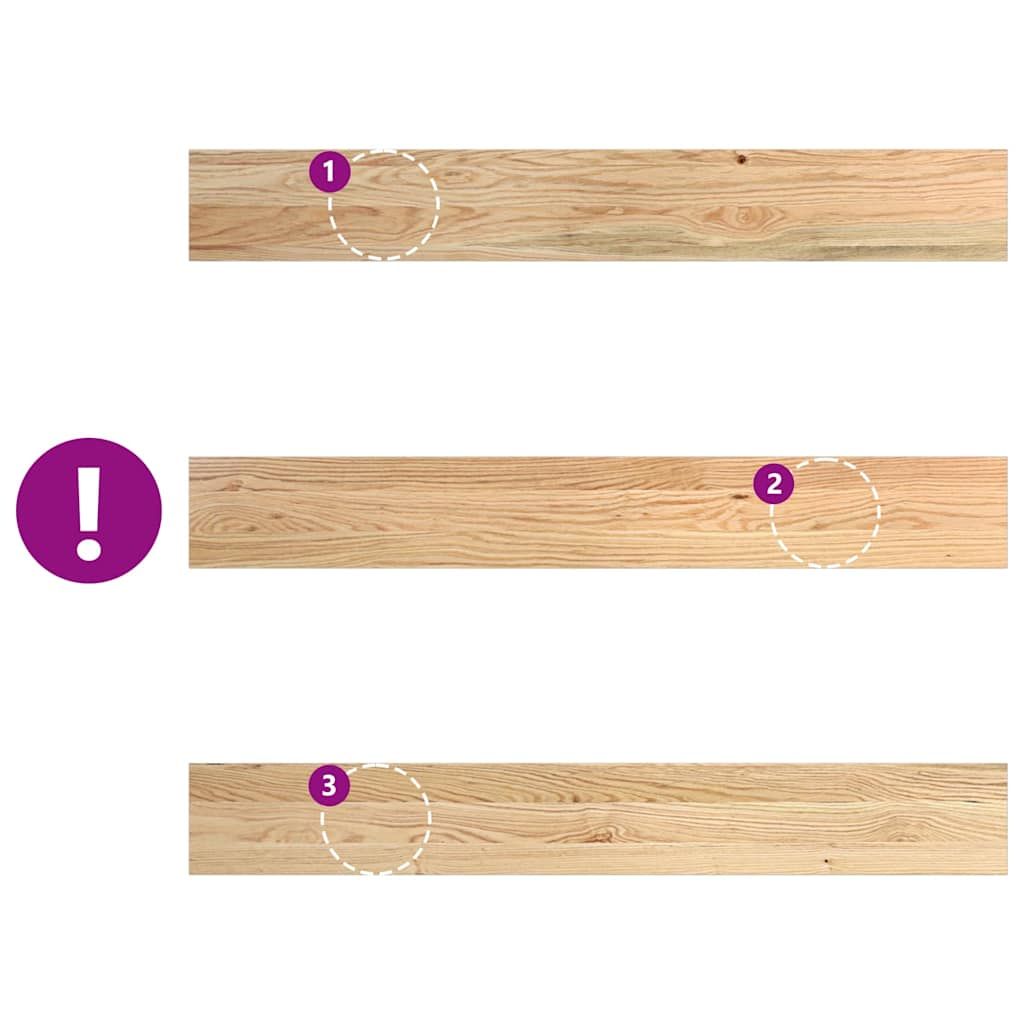 1

!

2

3