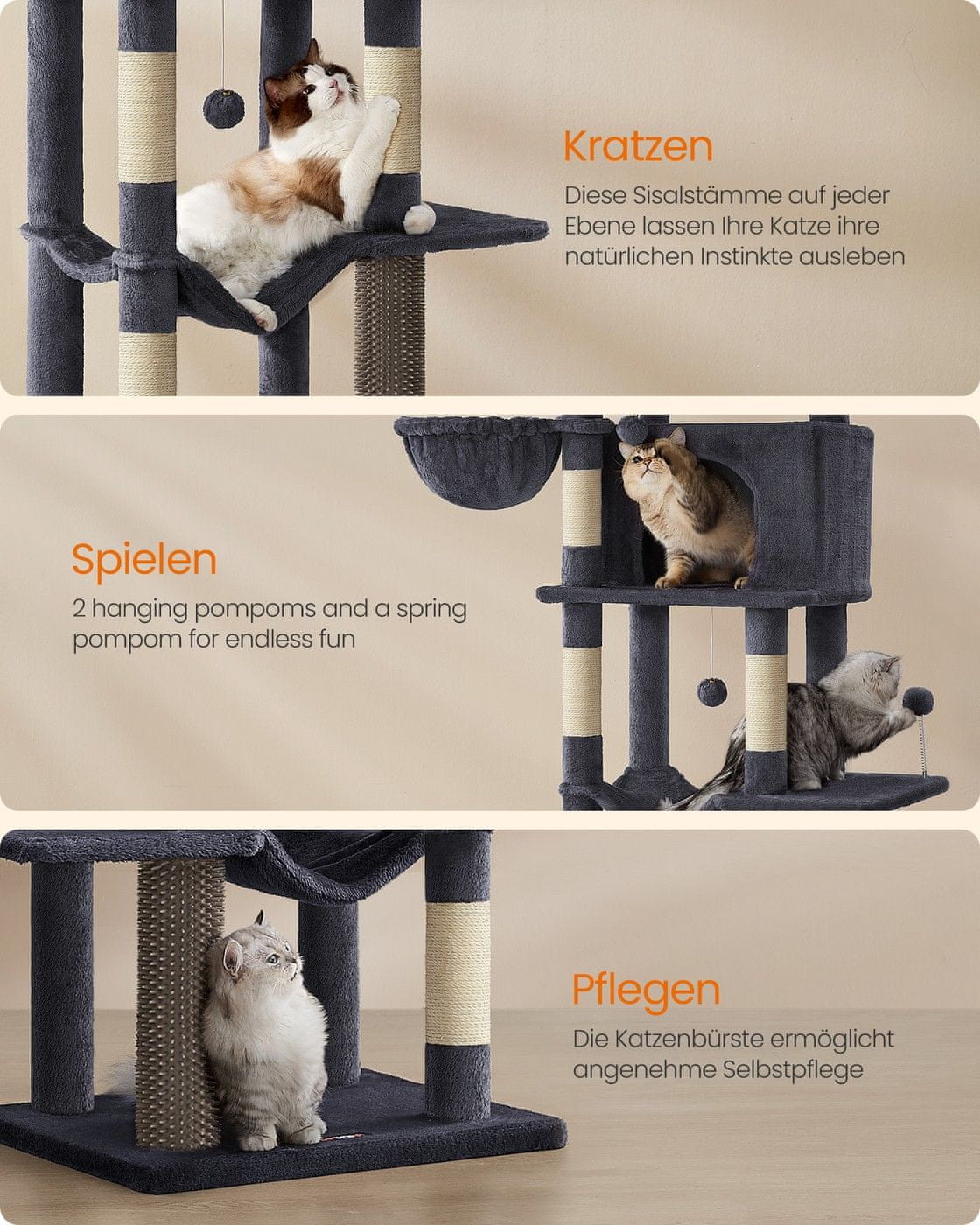 Kratzen

Diese Sisalstämme auf jeder Ebene lassen Ihre Katze ihre natürlichen Instinkte ausleben

Spielen

2 hanging pompoms and a spring pompom for endless fun

Pflegen

Die Katzenbürste ermöglicht angenehme Selbstpflege