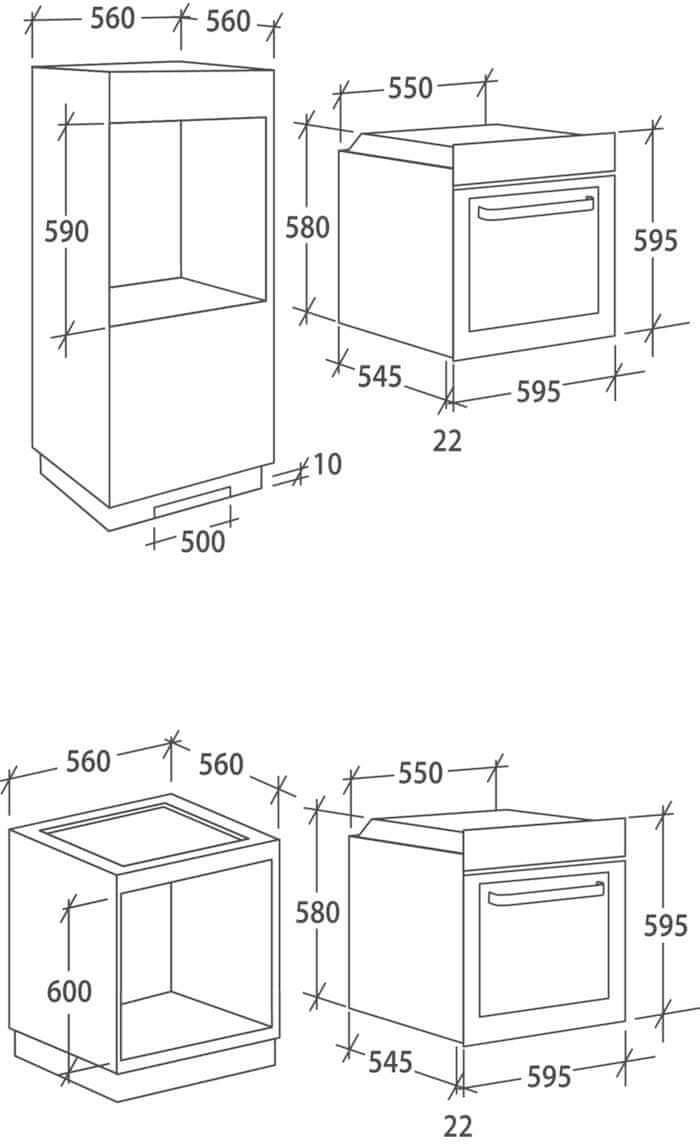 560
560
590
10
500
550
580
595
545
595
22
560
560
600
550
580
595
545
595
22