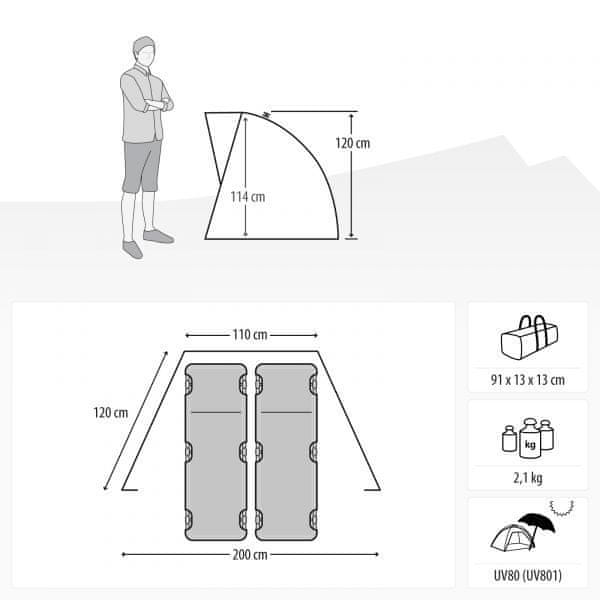 120 cm

114 cm

110 cm

120 cm

200 cm

91 x 13 x 13 cm

kg

2,1 kg

UV80 (UV801)