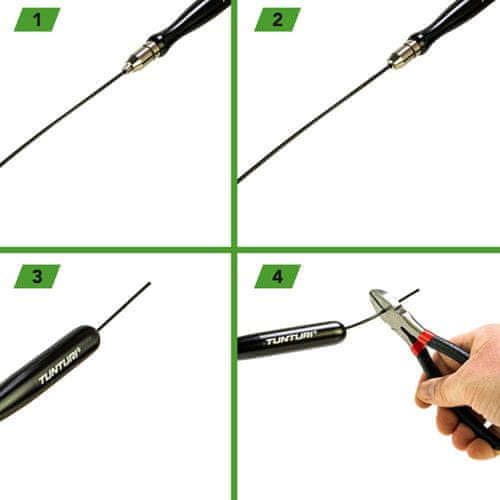 1

2

3

TUNTURI

4

TUNTURI