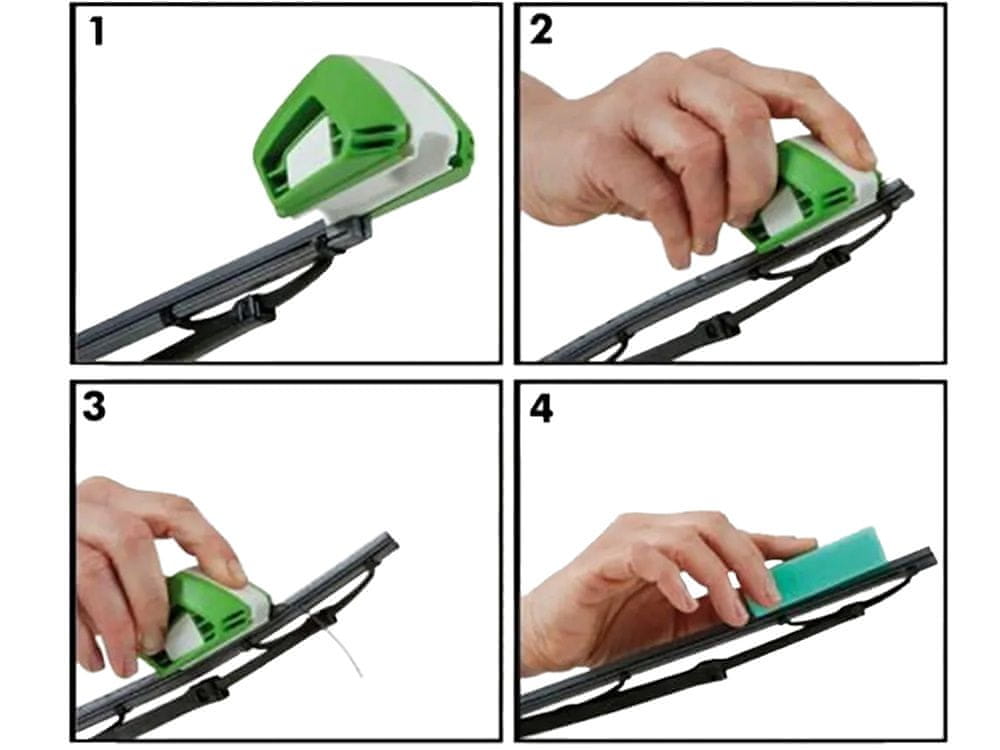 1

2

3

4